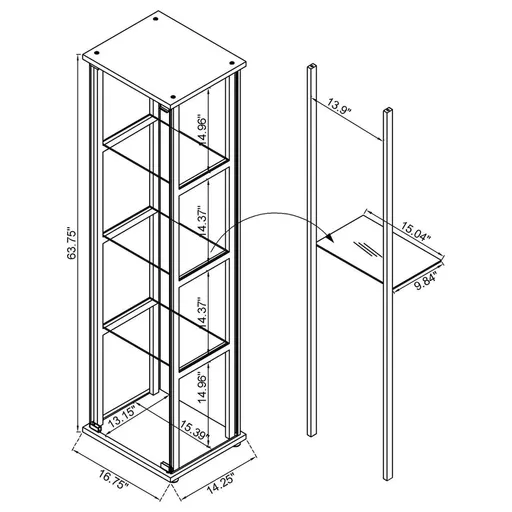 63.75"
14.96"
14.37"
14.37"
14.96"
13.15"
15.39"
16.75"
14.25"
13.9"
15.04"
9.84"