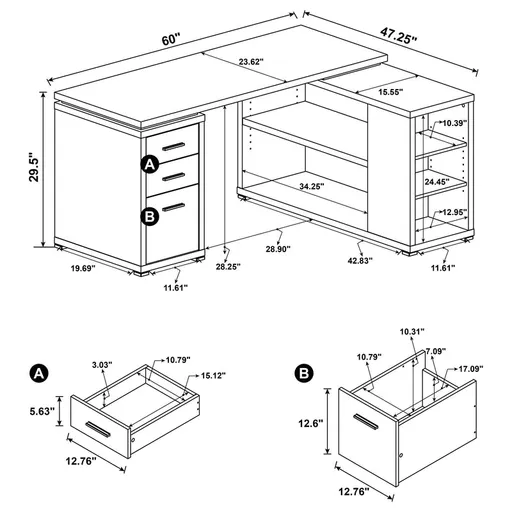 60"
47.25"
23.62"
15.55"
29.5"
10.39"
A
24.45"
34.25"
B
12.95"
28.90"
42.83"
19.69"
28.25"
11.61"
11.61"

A
3.03"
10.79"
15.12"
5.63"
12.76"

B
10.31"
10.79"
7.09"
17.09"
12.6"
12.76"