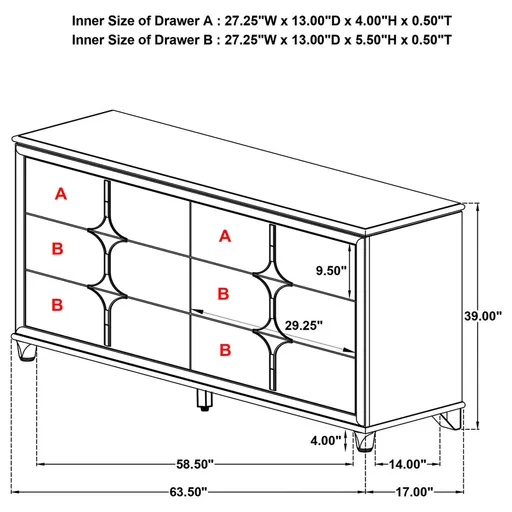 Inner Size of Drawer A : 27.25"W x 13.00"D x 4.00"H x 0.50"T
Inner Size of Drawer B : 27.25"W x 13.00"D x 5.50"H x 0.50"T

A
B
B
A
B
B
9.50"
29.25"
39.00"
4.00"
58.50"
14.00"
63.50"
17.00"