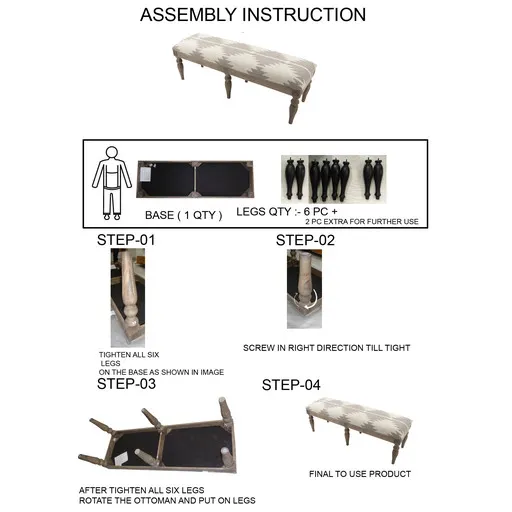 ASSEMBLY INSTRUCTION

BASE ( 1 QTY )

LEGS QTY :- 6 PC +
2 PC EXTRA FOR FURTHER USE

STEP-01

TIGHTEN ALL SIX LEGS ON THE BASE AS SHOWN IN IMAGE

STEP-02

SCREW IN RIGHT DIRECTION TILL TIGHT

STEP-03

AFTER TIGHTEN ALL SIX LEGS
ROTATE THE OTTOMAN AND PUT ON LEGS

STEP-04

FINAL TO USE PRODUCT