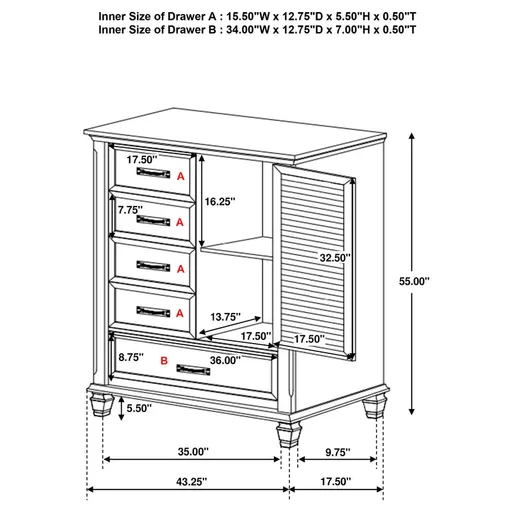 Inner Size of Drawer A : 15.50"W x 12.75"D x 5.50"H x 0.50"T
Inner Size of Drawer B : 34.00"W x 12.75"D x 7.00"H x 0.50"T

17.50"
A
7.75"
A
A
A
16.25"
32.50"
55.00"
13.75"
17.50"
17.50"
8.75"
B
36.00"
5.50"
35.00"
9.75"
43.25"
17.50"