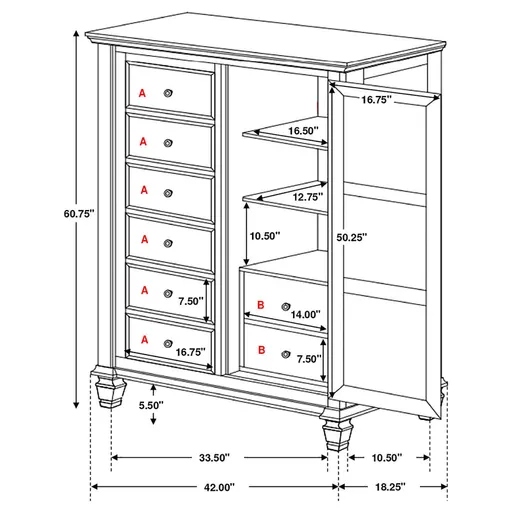 60.75"
A
A
A
A
A
7.50"
A
16.75"
16.75"
16.50"
12.75"
10.50"
50.25"
B
14.00"
B
7.50"
5.50"
33.50"
10.50"
42.00"
18.25"