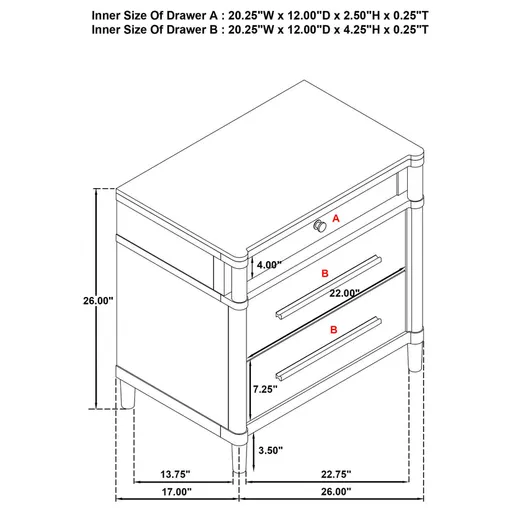 Inner Size Of Drawer A : 20.25"W x 12.00"D x 2.50"H x 0.25"T
Inner Size Of Drawer B : 20.25"W x 12.00"D x 4.25"H x 0.25"T

A
4.00"
B
22.00"
26.00"
B
7.25"
3.50"
13.75"
22.75"
17.00"
26.00"