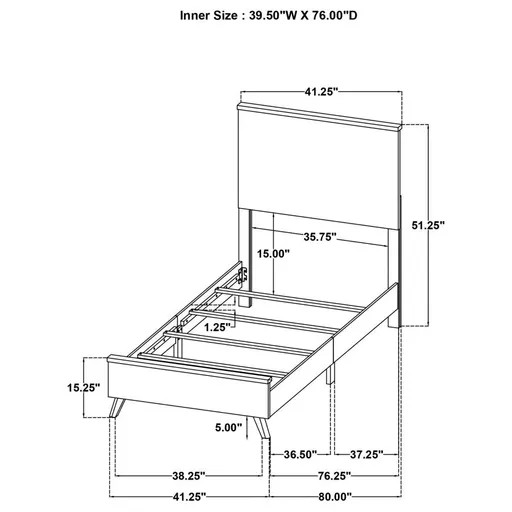 Inner Size : 39.50"W X 76.00"D

41.25"

51.25"

35.75"

15.00"

1.25"

15.25"

5.00"

36.50"

37.25"

38.25"

76.25"

41.25"

80.00"