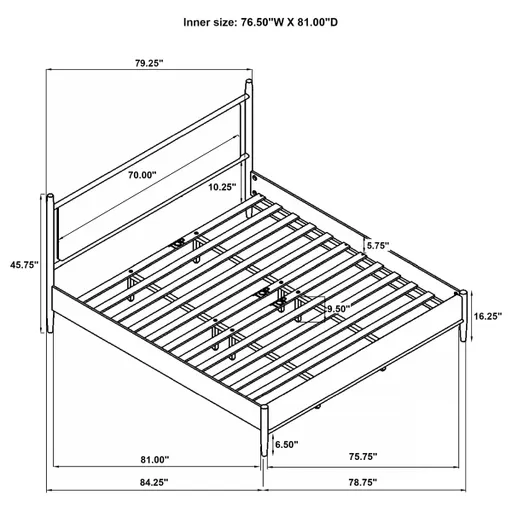 Inner size: 76.50"W X 81.00"D

79.25"

70.00"

10.25"

45.75"

5.75"

9.50"

16.25"

6.50"

81.00"

75.75"

84.25"

78.75"