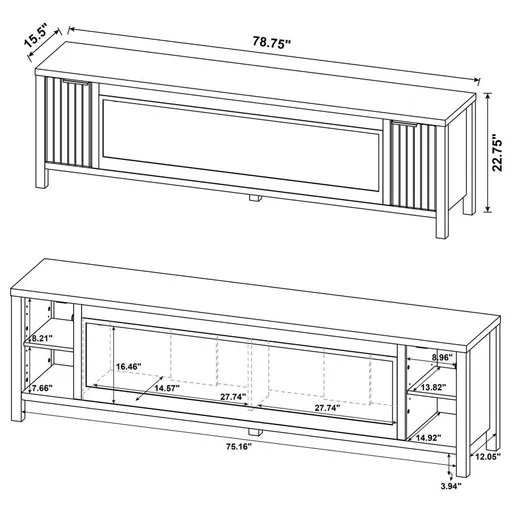 15.5"
78.75"
22.75"

8.21"
7.66"
16.46"
14.57"
27.74"
27.74"
8.96"
13.82"
14.92"
75.16"
12.05"
3.94"