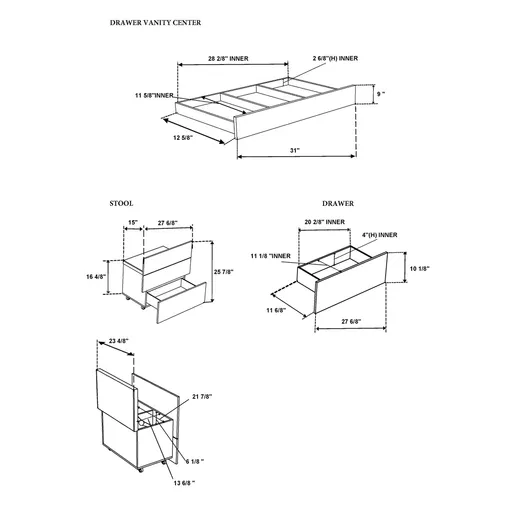 DRAWER VANITY CENTER

28 2/8" INNER

2 6/8"(H) INNER

11 5/8"INNER

9 "

12 5/8"

31"

STOOL

15"

27 6/8"

16 4/8"

25 7/8"

DRAWER

20 2/8" INNER

4"(H) INNER

11 1/8 "INNER

10 1/8"

11 6/8"

27 6/8"

23 4/8"

21 7/8"

6 1/8 "

13 6/8 "