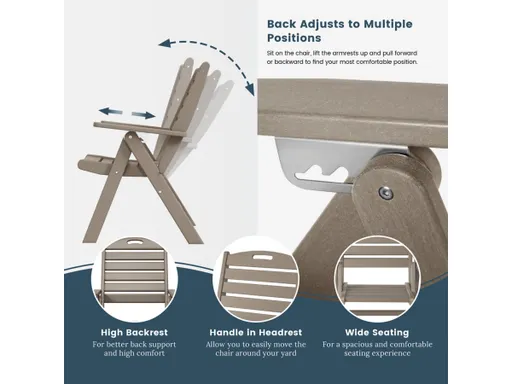 Back Adjusts to Multiple Positions

Sit on the chair, lift the armrests up and pull forward or backward to find your most comfortable position.

High Backrest
For better back support and high comfort

Handle in Headrest
Allow you to easily move the chair around your yard

Wide Seating
For a spacious and comfortable seating experience