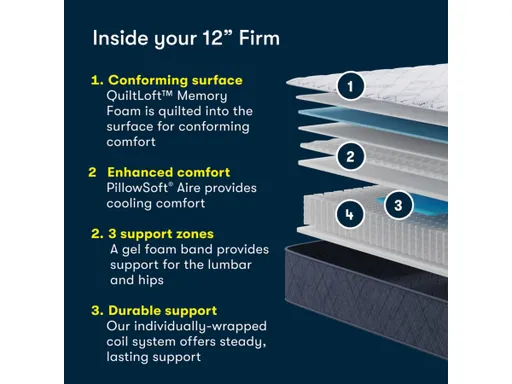 Inside your 12” Firm

1. Conforming surface
QuiltLoft™ Memory Foam is quilted into the surface for conforming comfort

2 Enhanced comfort
PillowSoft® Aire provides cooling comfort

2. 3 support zones
A gel foam band provides support for the lumbar and hips

3. Durable support
Our individually-wrapped coil system offers steady, lasting support

1

2

3

4