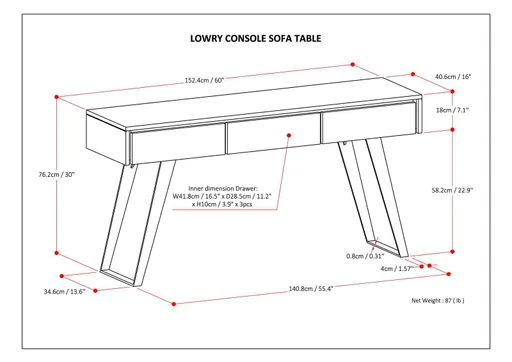 LOWRY CONSOLE SOFA TABLE

152.4cm / 60"

40.6cm / 16"

18cm / 7.1"

76.2cm / 30"

Inner dimension Drawer:
W41.8cm / 16.5" x D28.5cm / 11.2"
x H10cm / 3.9" x 3pcs

58.2cm / 22.9"

0.8cm / 0.31"

4cm / 1.57"

34.6cm / 13.6"

140.8cm / 55.4"

Net Weight : 87 ( lb )