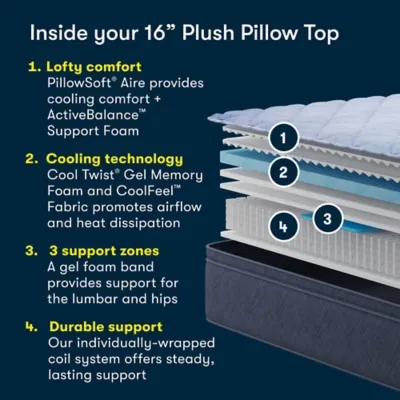 Inside your 16” Plush Pillow Top

1. Lofty comfort
PillowSoft® Aire provides cooling comfort + ActiveBalance™ Support Foam

2. Cooling technology
Cool Twist® Gel Memory Foam and CoolFeel™ Fabric promotes airflow and heat dissipation

3. 3 support zones
A gel foam band provides support for the lumbar and hips

4. Durable support
Our individually-wrapped coil system offers steady, lasting support

1

2

3

4