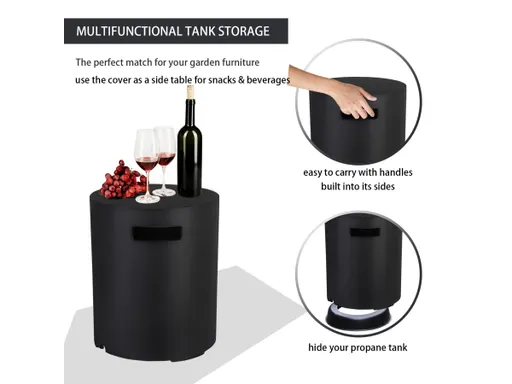 MULTIFUNCTIONAL TANK STORAGE

The perfect match for your garden furniture
use the cover as a side table for snacks & beverages

easy to carry with handles
built into its sides

hide your propane tank