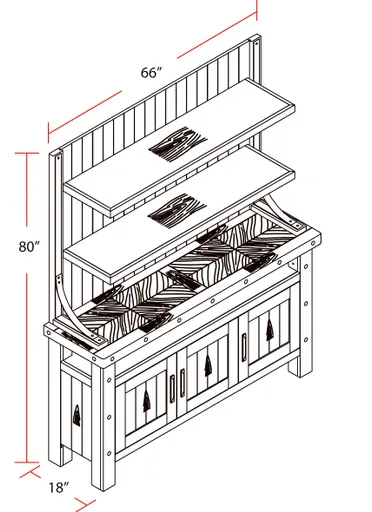 66″

80″

18″