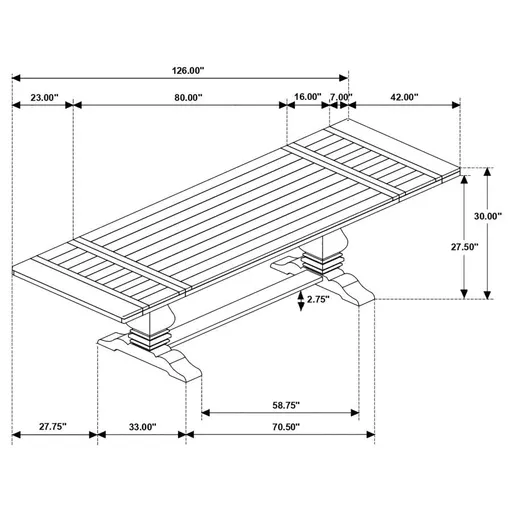 126.00"

23.00"
80.00"
16.00"
7.00"
42.00"

30.00"
27.50"
2.75"

58.75"

27.75"
33.00"
70.50"