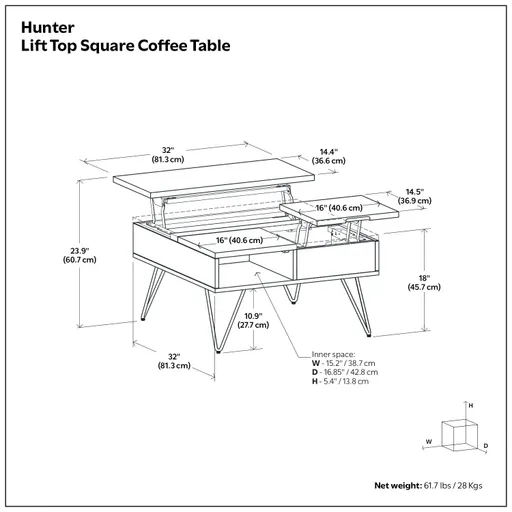 Hunter
Lift Top Square Coffee Table

32"
(81.3 cm)

14.4"
(36.6 cm)

14.5"
(36.9 cm)

16" (40.6 cm)

16" (40.6 cm)

23.9"
(60.7 cm)

18"
(45.7 cm)

10.9"
(27.7 cm)

32"
(81.3 cm)

Inner space:
W - 15.2" / 38.7 cm
D - 16.85" / 42.8 cm
H - 5.4" / 13.8 cm

H
W
D

Net weight: 61.7 lbs / 28 Kgs