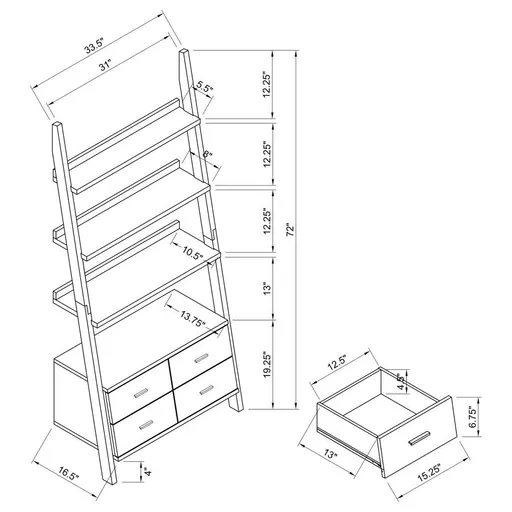 33.5"
31"
5.5"
8"
10.5"
13.75"
12.25"
12.25"
12.25"
13"
19.25"
72"
16.5"
4"
12.5"
4.5"
6.75"
13"
15.25"