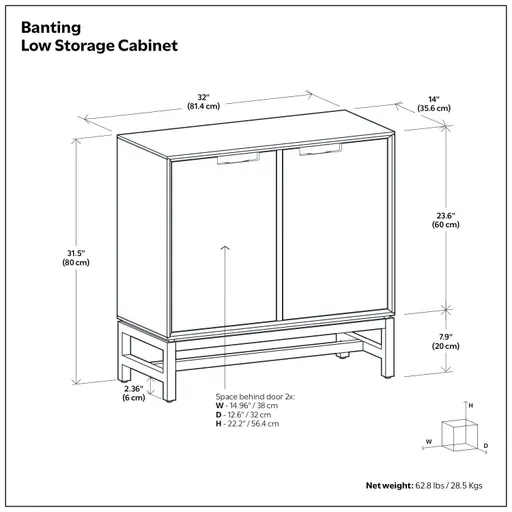 Banting
Low Storage Cabinet

32"
(81.4 cm)

14"
(35.6 cm)

31.5"
(80 cm)

23.6"
(60 cm)

7.9"
(20 cm)

2.36"
(6 cm)

Space behind door 2x:
W - 14.96" / 38 cm
D - 12.6" / 32 cm
H - 22.2" / 56.4 cm

H
W
D

Net weight: 62.8 lbs / 28.5 Kgs