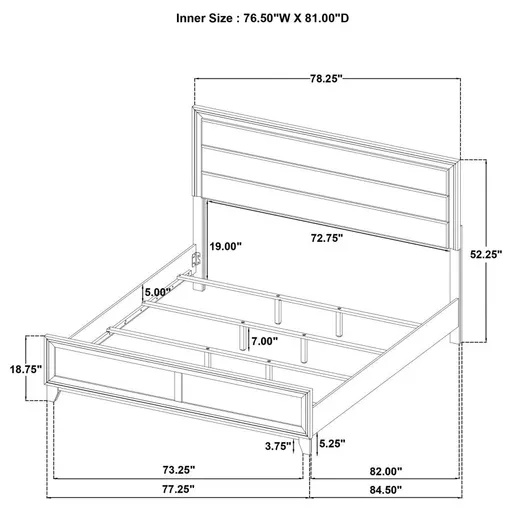 Inner Size : 76.50"W X 81.00"D

78.25"

19.00"

72.75"

52.25"

5.00"

7.00"

18.75"

3.75"

5.25"

73.25"

82.00"

77.25"

84.50"