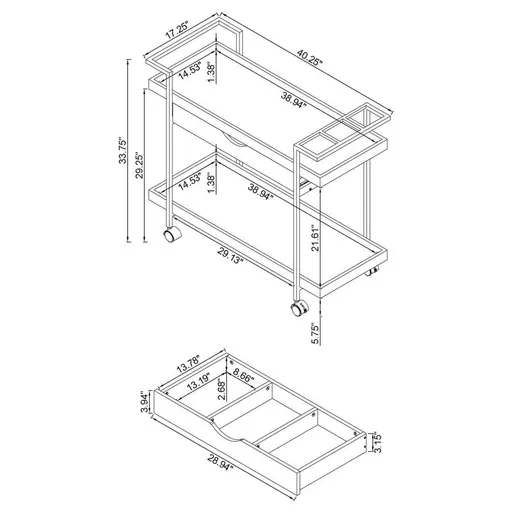 17.25"
40.25"
14.53"
1.38"
38.94"
33.75"
29.25"
14.53"
1.38"
38.94"
21.61"
29.13"
5.75"
13.78"
13.19"
8.66"
2.68"
3.94"
3.15"
28.94"