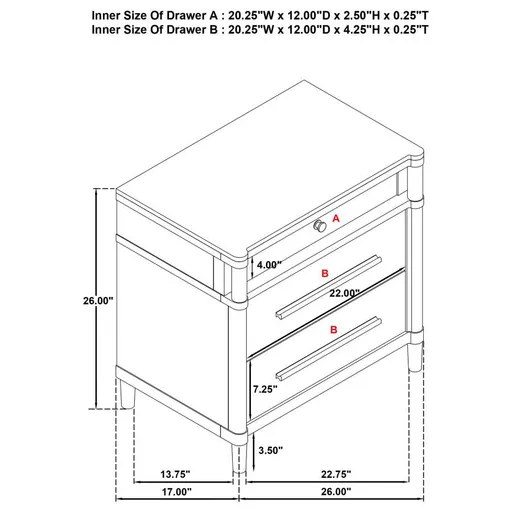 Inner Size Of Drawer A : 20.25"W x 12.00"D x 2.50"H x 0.25"T
Inner Size Of Drawer B : 20.25"W x 12.00"D x 4.25"H x 0.25"T

A
4.00"
B
22.00"
26.00"
B
7.25"
3.50"
13.75"
22.75"
17.00"
26.00"