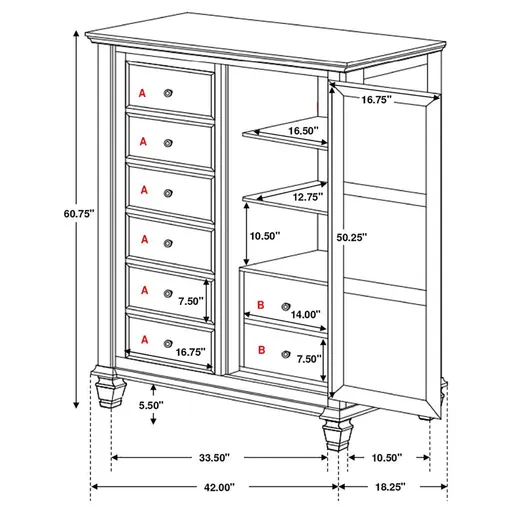 60.75"

A
A
A
A
A
7.50"
A
16.75"

16.75"
16.50"
12.75"
10.50"
50.25"
B
14.00"
B
7.50"

5.50"

33.50"
10.50"
42.00"
18.25"