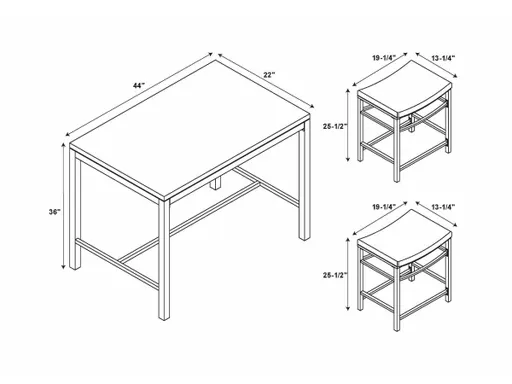 44"
22"
36"
19-1/4"
13-1/4"
25-1/2"
19-1/4"
13-1/4"
25-1/2"