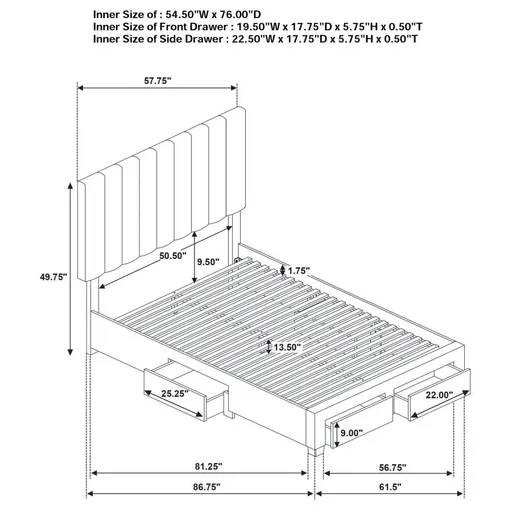 Inner Size of : 54.50"W x 76.00"D
Inner Size of Front Drawer : 19.50"W x 17.75"D x 5.75"H x 0.50"T
Inner Size of Side Drawer : 22.50"W x 17.75"D x 5.75"H x 0.50"T

57.75"
49.75"
50.50"
9.50"
1.75"
13.50"
25.25"
22.00"
9.00"
81.25"
56.75"
86.75"
61.5"