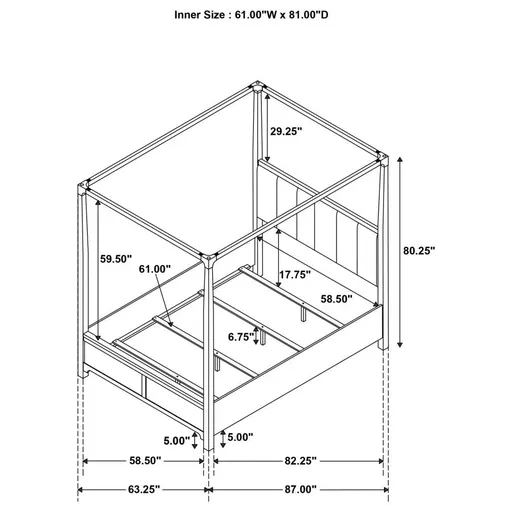 Inner Size : 61.00"W x 81.00"D

29.25"

80.25"

59.50"

61.00"

17.75"

58.50"

6.75"

5.00"

5.00"

58.50"

82.25"

63.25"

87.00"