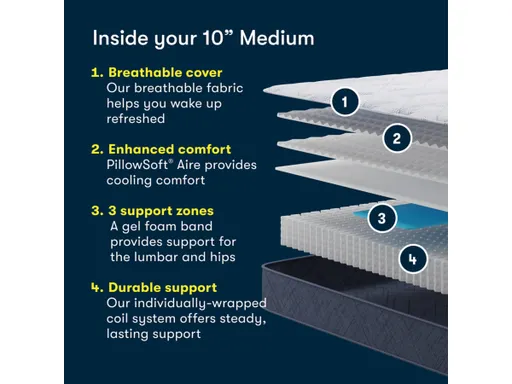 Inside your 10” Medium

1. Breathable cover
Our breathable fabric helps you wake up refreshed

2. Enhanced comfort
PillowSoft® Aire provides cooling comfort

3. 3 support zones
A gel foam band provides support for the lumbar and hips

4. Durable support
Our individually-wrapped coil system offers steady, lasting support

1

2

3

4