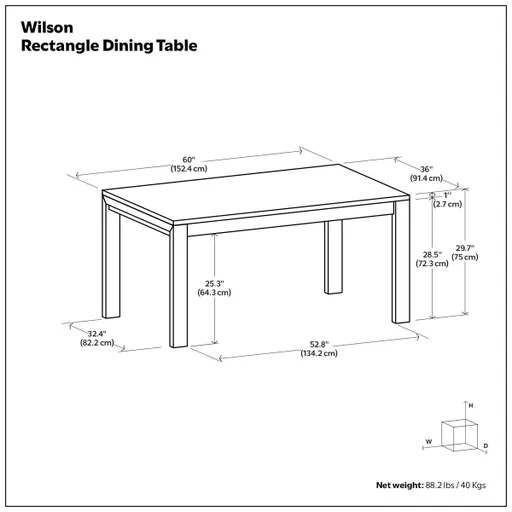 Wilson
Rectangle Dining Table

60"
(152.4 cm)

36"
(91.4 cm)

1"
(2.7 cm)

28.5"
(72.3 cm)

29.7"
(75 cm)

25.3"
(64.3 cm)

32.4"
(82.2 cm)

52.8"
(134.2 cm)

H
W
D

Net weight: 88.2 lbs / 40 Kgs