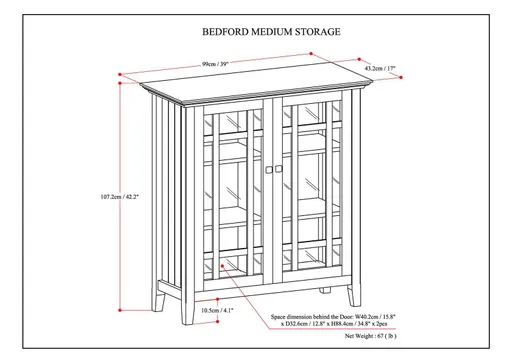 BEDFORD MEDIUM STORAGE

99cm / 39"

43.2cm / 17"

107.2cm / 42.2"

10.5cm / 4.1"

Space dimension behind the Door: W40.2cm / 15.8" x D32.6cm / 12.8" x H88.4cm / 34.8" x 2pcs

Net Weight : 67 ( lb )