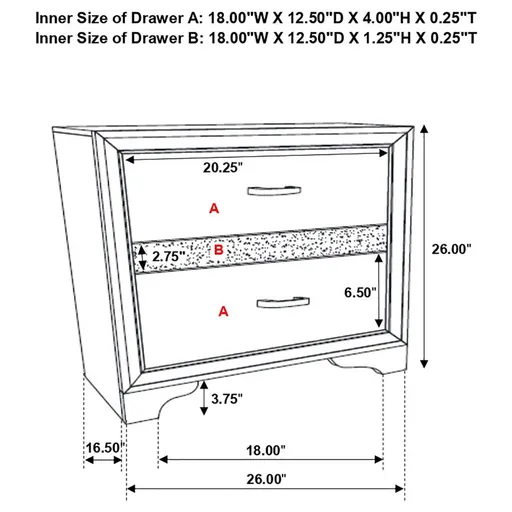 Inner Size of Drawer A: 18.00"W X 12.50"D X 4.00"H X 0.25"T
Inner Size of Drawer B: 18.00"W X 12.50"D X 1.25"H X 0.25"T

20.25"

A

2.75"

B

26.00"

6.50"

A

3.75"

16.50"

18.00"

26.00"