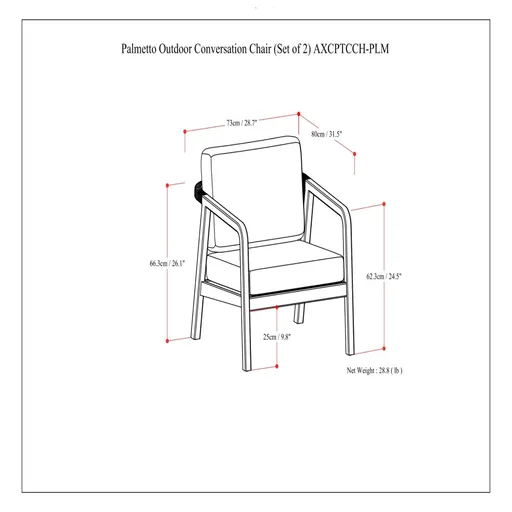 Palmetto Outdoor Conversation Chair (Set of 2) AXCPTCCH-PLM

73cm / 28.7"

80cm / 31.5"

66.3cm / 26.1"

62.3cm / 24.5"

25cm / 9.8"

Net Weight : 28.8 ( lb )