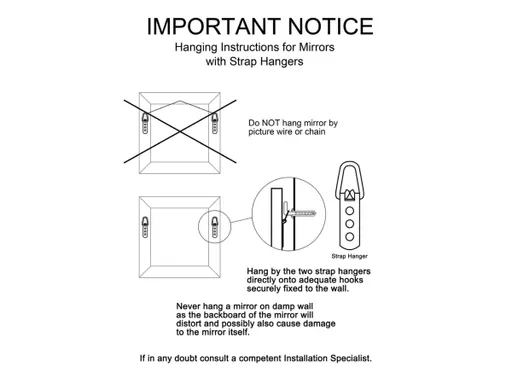 IMPORTANT NOTICE
Hanging Instructions for Mirrors with Strap Hangers

Do NOT hang mirror by picture wire or chain

Strap Hanger

Hang by the two strap hangers directly onto adequate hooks securely fixed to the wall.

Never hang a mirror on damp wall as the backboard of the mirror will distort and possibly also cause damage to the mirror itself.

If in any doubt consult a competent Installation Specialist.