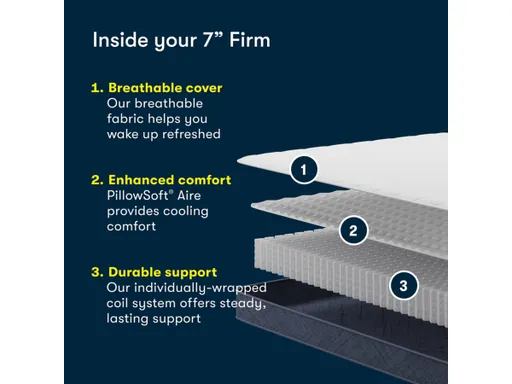 Inside your 7” Firm

1. Breathable cover
Our breathable fabric helps you wake up refreshed

2. Enhanced comfort
PillowSoft® Aire provides cooling comfort

3. Durable support
Our individually-wrapped coil system offers steady, lasting support

1

2

3