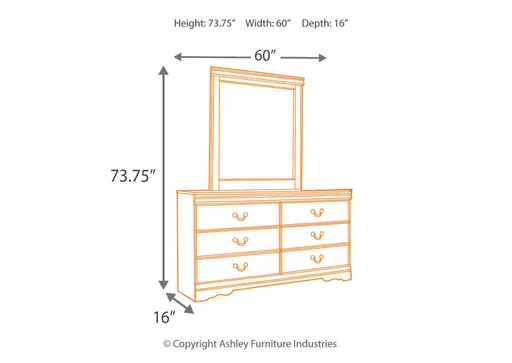 Height: 73.75”   Width: 60”   Depth: 16”

60”

73.75”

16”

© Copyright Ashley Furniture Industries