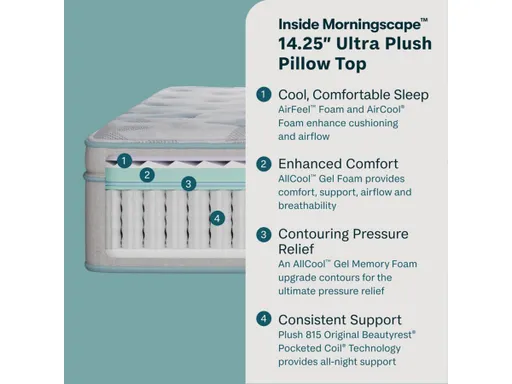 1

2

3

4

Inside Morningscape™
14.25" Ultra Plush Pillow Top

1 Cool, Comfortable Sleep
AirFeel™ Foam and AirCool® Foam enhance cushioning and airflow

2 Enhanced Comfort
AllCool™ Gel Foam provides comfort, support, airflow and breathability

3 Contouring Pressure Relief
An AllCool™ Gel Memory Foam upgrade contours for the ultimate pressure relief

4 Consistent Support
Plush 815 Original Beautyrest® Pocketed Coil® Technology provides all-night support