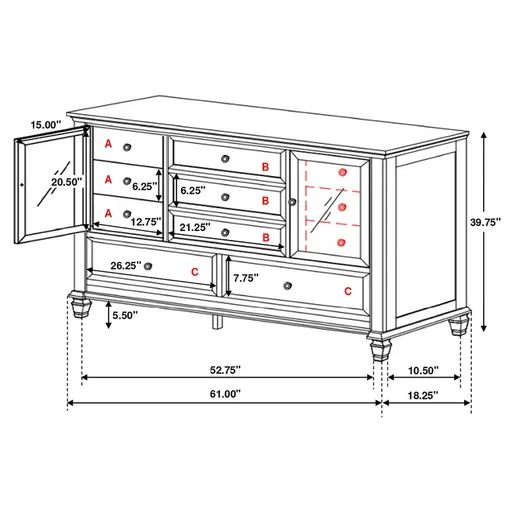 15.00''
20.50''
A
A
6.25''
A
12.75''
B
6.25''
B
21.25''
B
39.75''
26.25''
C
7.75''
C
5.50''
52.75''
10.50''
61.00''
18.25''