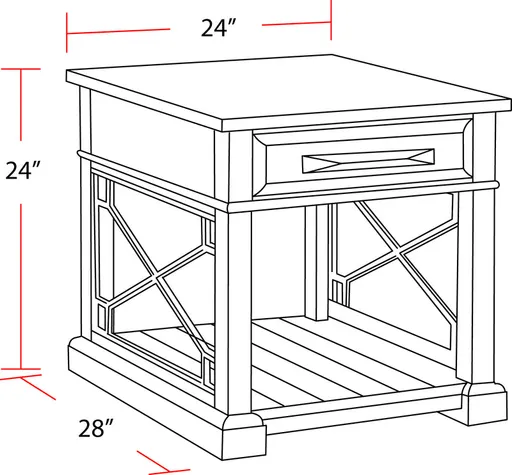 24″

24″

28″