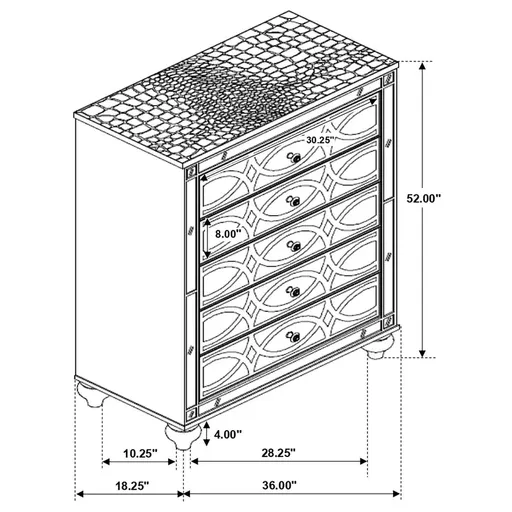 30.25"

52.00"

8.00"

4.00"

10.25"

28.25"

18.25"

36.00"