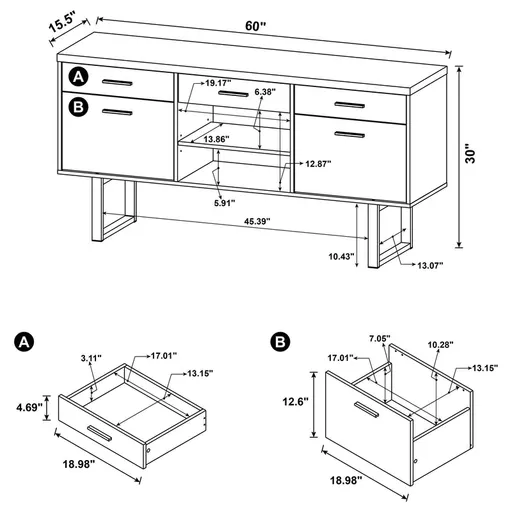 15.5"
60"
A
B
19.17"
6.38"
13.86"
12.87"
5.91"
45.39"
30"
10.43"
13.07"

A
3.11"
17.01"
13.15"
4.69"
18.98"

B
7.05"
10.28"
17.01"
13.15"
12.6"
18.98"