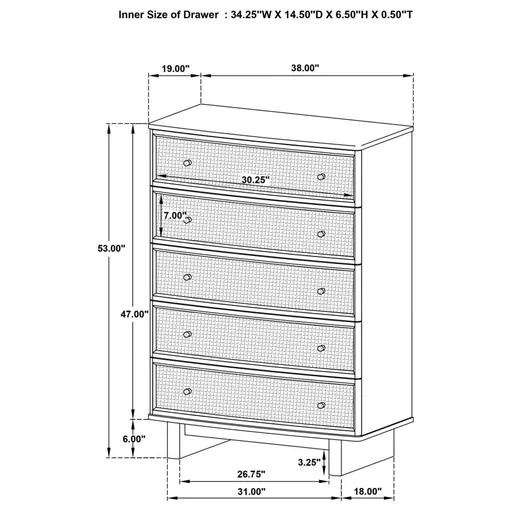 Inner Size of Drawer : 34.25"W X 14.50"D X 6.50"H X 0.50"T

19.00"

38.00"

30.25"

7.00"

53.00"

47.00"

6.00"

3.25"

26.75"

31.00"

18.00"