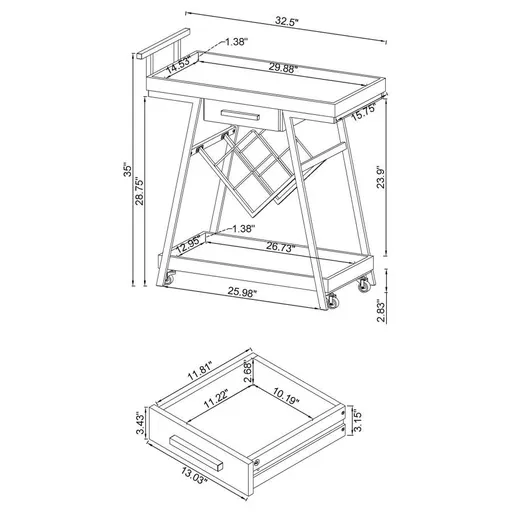 32.5"
1.38"
14.53"
29.88"
15.75"
35"
28.75"
23.9"
1.38"
12.95"
26.73"
25.98"
2.83"
11.81"
2.68"
11.22"
10.19"
3.43"
3.15"
13.03"