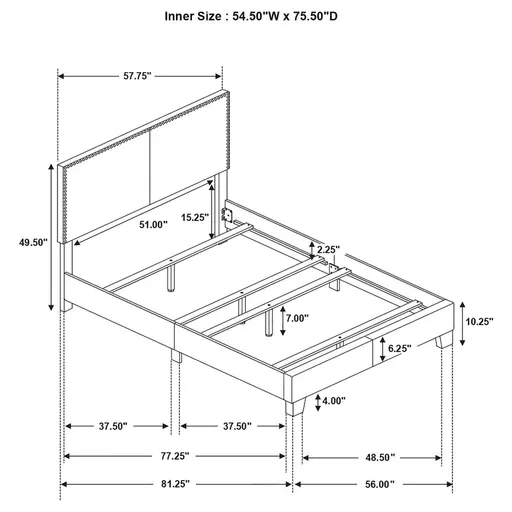 Inner Size : 54.50"W x 75.50"D

57.75"

49.50"

51.00"

15.25"

2.25"

7.00"

10.25"

6.25"

4.00"

37.50"

37.50"

77.25"

48.50"

81.25"

56.00"