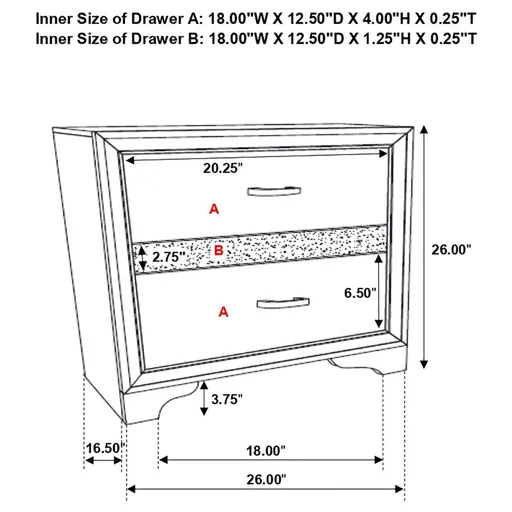 Inner Size of Drawer A: 18.00"W X 12.50"D X 4.00"H X 0.25"T
Inner Size of Drawer B: 18.00"W X 12.50"D X 1.25"H X 0.25"T

20.25"

A

2.75"

B

26.00"

6.50"

A

3.75"

16.50"

18.00"

26.00"