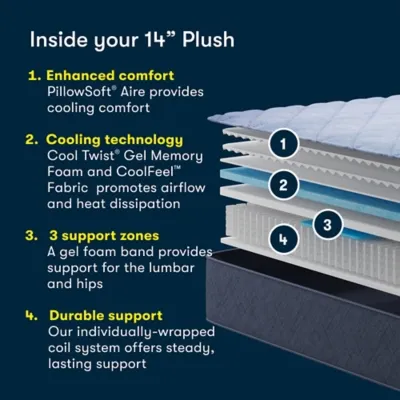 Inside your 14” Plush

1. Enhanced comfort
PillowSoft® Aire provides cooling comfort

2. Cooling technology
Cool Twist® Gel Memory Foam and CoolFeel™ Fabric  promotes airflow and heat dissipation

3. 3 support zones
A gel foam band provides support for the lumbar and hips

4. Durable support
Our individually-wrapped coil system offers steady, lasting support

1

2

3

4