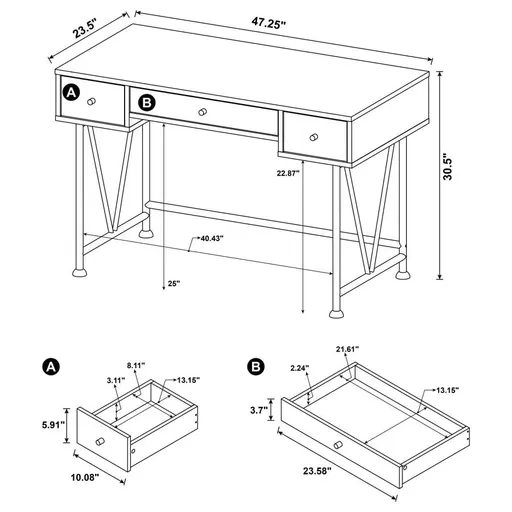 23.5"
47.25"
A
B
30.5"
22.87"
40.43"
25"

A
8.11"
3.11"
13.15"
5.91"
10.08"

B
21.61"
2.24"
13.15"
3.7"
23.58"