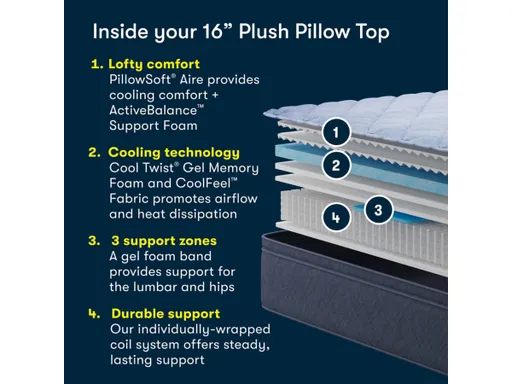 Inside your 16” Plush Pillow Top

1. Lofty comfort
PillowSoft® Aire provides cooling comfort + ActiveBalance™ Support Foam

2. Cooling technology
Cool Twist® Gel Memory Foam and CoolFeel™ Fabric promotes airflow and heat dissipation

3. 3 support zones
A gel foam band provides support for the lumbar and hips

4. Durable support
Our individually-wrapped coil system offers steady, lasting support

1
2
3
4