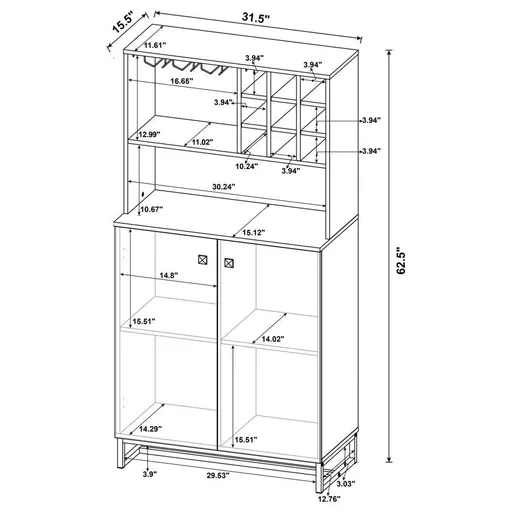 15.5"
31.5"
11.61"
3.94"
3.94"
16.65"
3.94"
3.94"
12.99"
11.02"
3.94"
10.24"
3.94"
30.24"
10.67"
15.12"
62.5"
14.8"
15.51"
14.02"
14.29"
15.51"
3.9"
29.53"
3.03"
12.76"