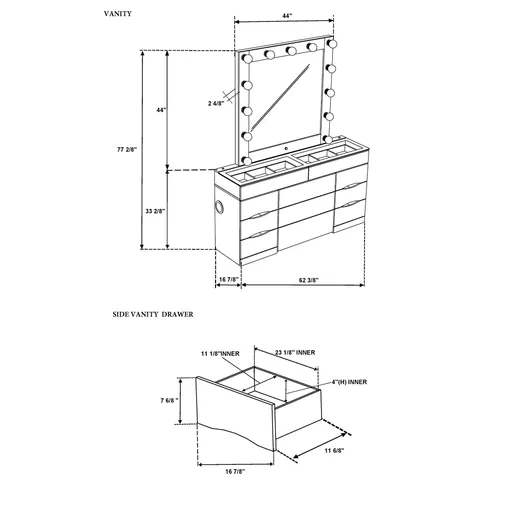 VANITY

44"

2 4/8"

44"

77 2/8"

33 2/8"

16 7/8"

62 3/8"

SIDE VANITY DRAWER

11 1/8"INNER

23 1/8" INNER

4"(H) INNER

7 6/8 "

11 6/8"

16 7/8"